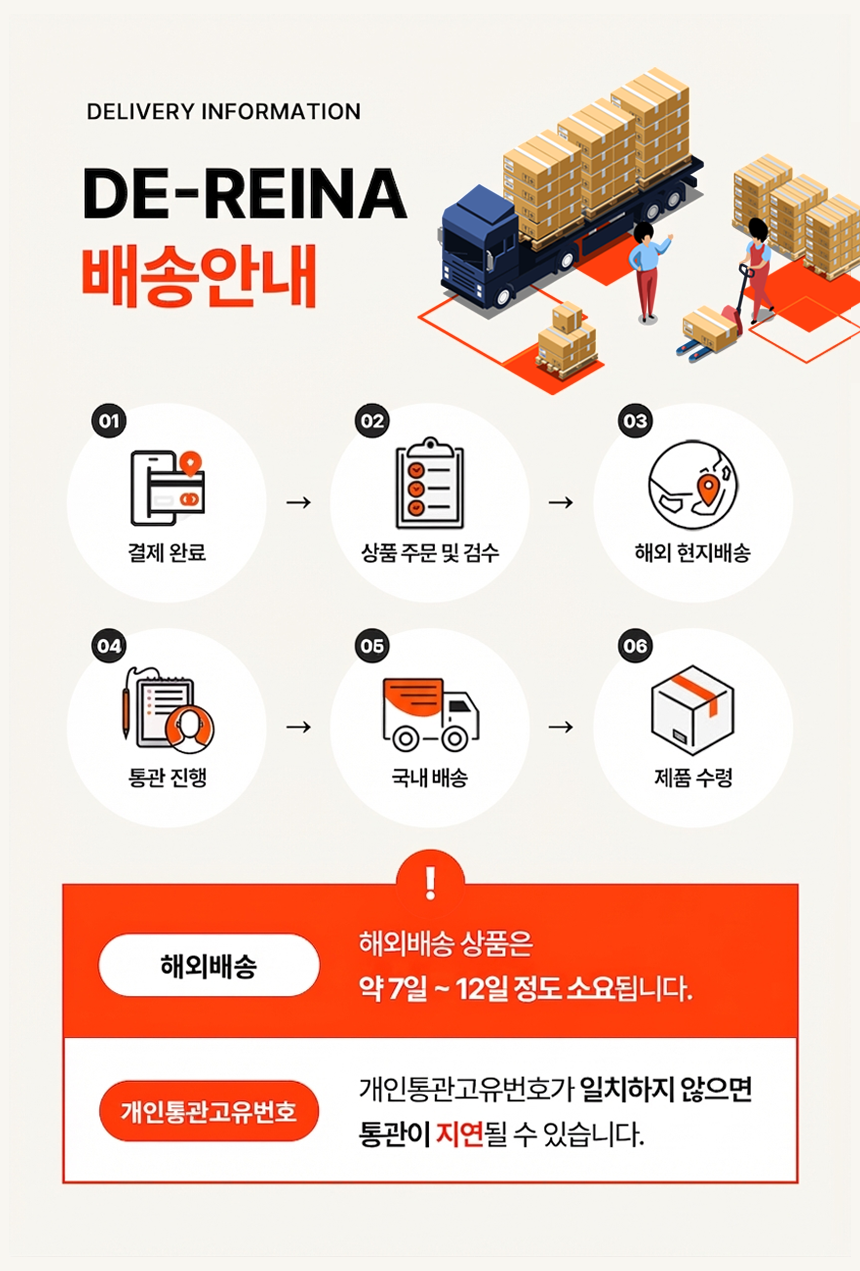 DELIVERY INFORMATION

DE-REINA
배송안내

01
결제 완료
→
02
상품 주문 및 검수
→
03
해외 현지배송

04
통관 진행
→
05
국내 배송
→
06
제품 수령

!

해외배송
해외배송 상품은
약 7일 ~ 12일 정도 소요됩니다.

개인통관고유번호
개인통관고유번호가 일치하지 않으면
통관이 지연될 수 있습니다.